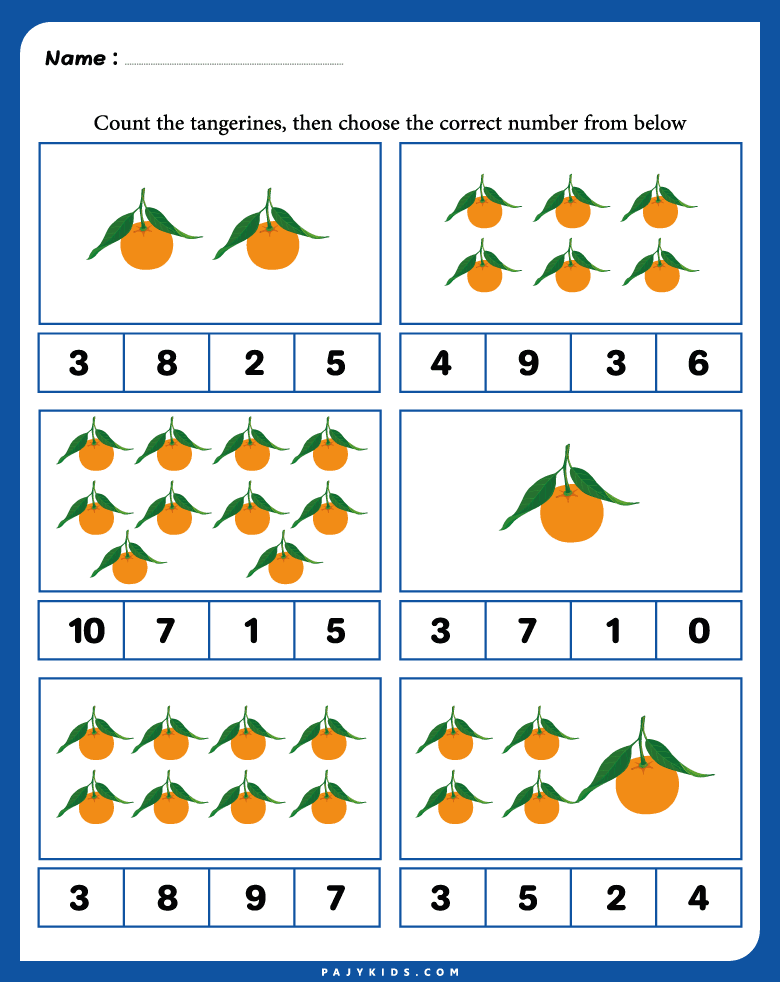 Name :

Count the tangerines, then choose the correct number from below

| 3 | 8 | 2 | 5 |
|---|---|---|---|

| 4 | 9 | 3 | 6 |
|---|---|---|---|

| 10 | 7 | 1 | 5 |
|---|---|---|---|

| 3 | 7 | 1 | 0 |
|---|---|---|---|

| 3 | 8 | 9 | 7 |
|---|---|---|---|

| 3 | 5 | 2 | 4 |
|---|---|---|---|

PAJYKIDS.COM