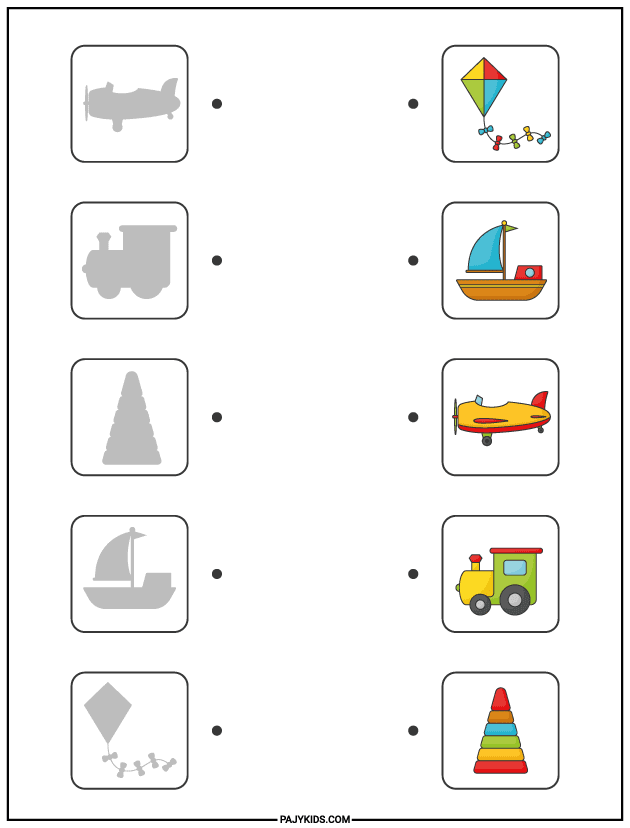 PAJYKIDS.COM