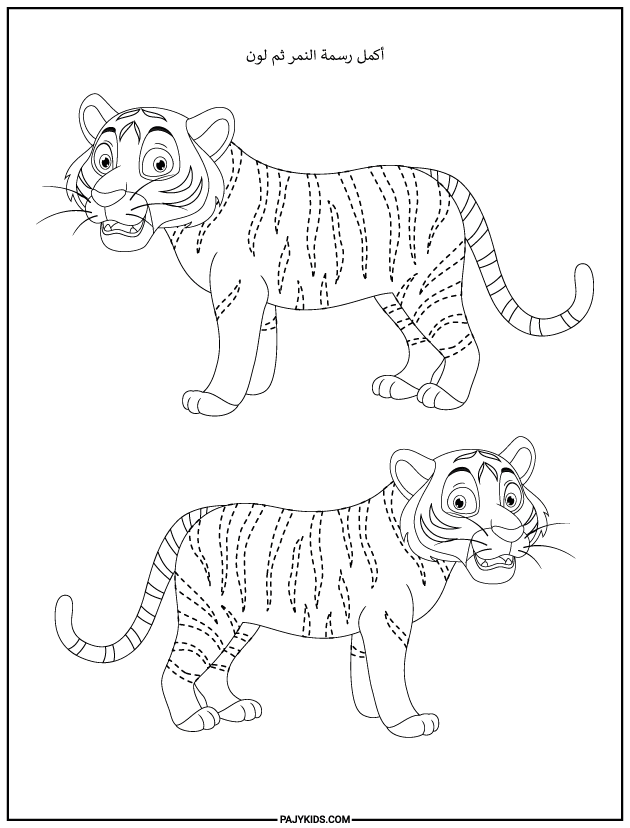 أكمل رسمة النمر ثم لون

PAJYKIDS.COM